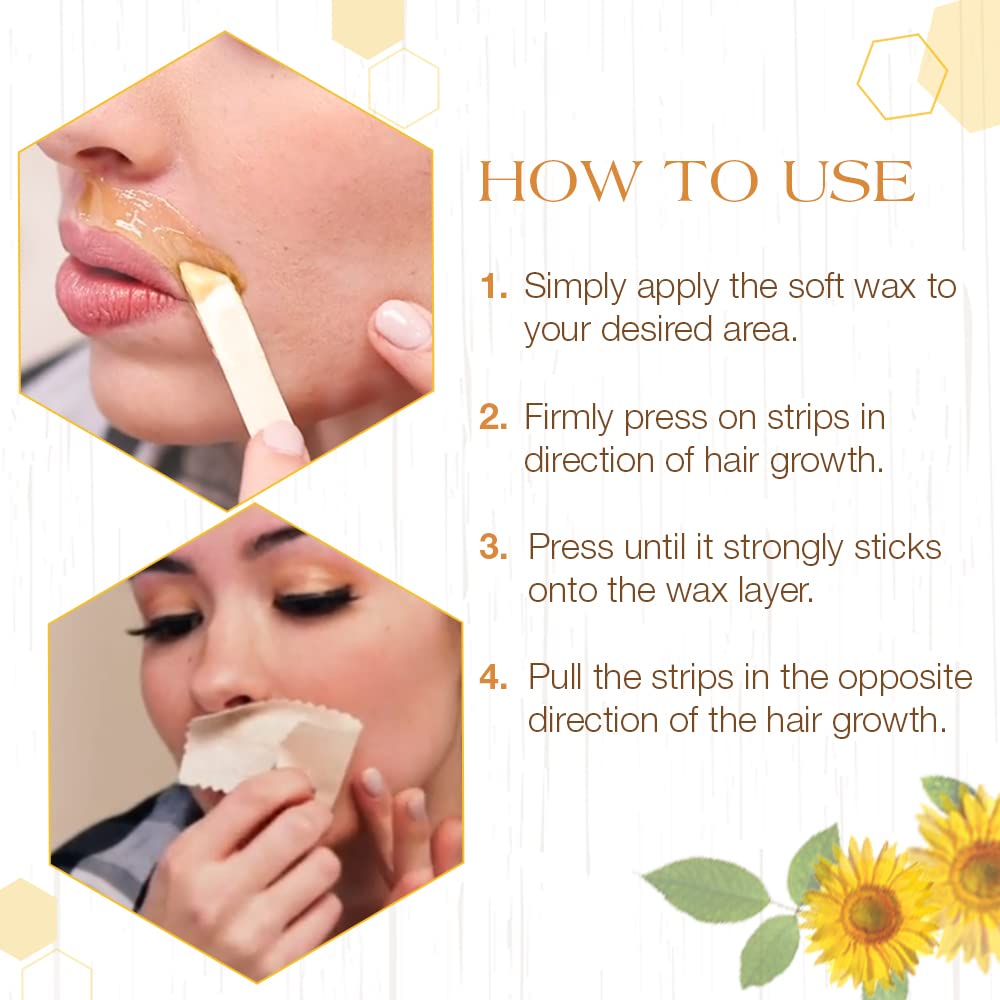 HOW TO USE

1. Simply apply the soft wax to your desired area.

2. Firmly press on strips in direction of hair growth.

3. Press until it strongly sticks onto the wax layer.

4. Pull the strips in the opposite direction of the hair growth.