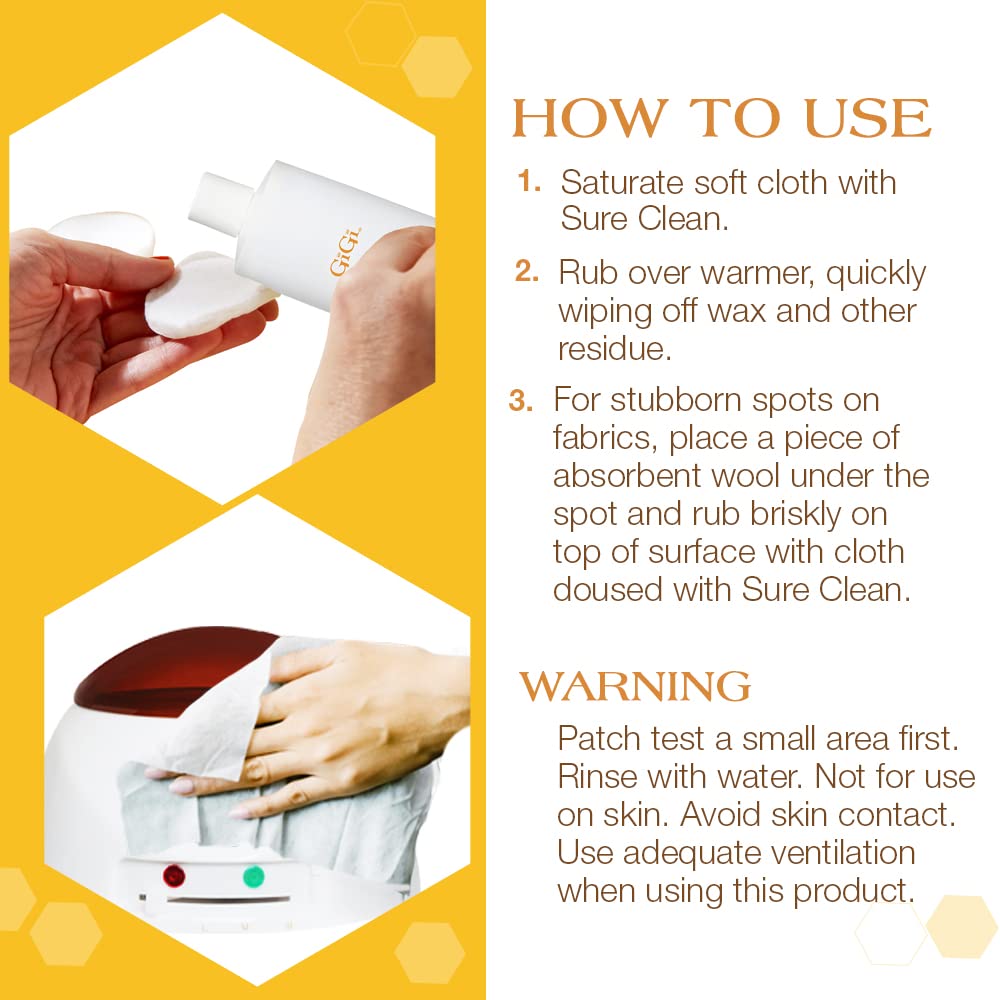 GiGi

HOW TO USE

1. Saturate soft cloth with Sure Clean.

2. Rub over warmer, quickly wiping off wax and other residue.

3. For stubborn spots on fabrics, place a piece of absorbent wool under the spot and rub briskly on top of surface with cloth doused with Sure Clean.

WARNING

Patch test a small area first. Rinse with water. Not for use on skin. Avoid skin contact. Use adequate ventilation when using this product.