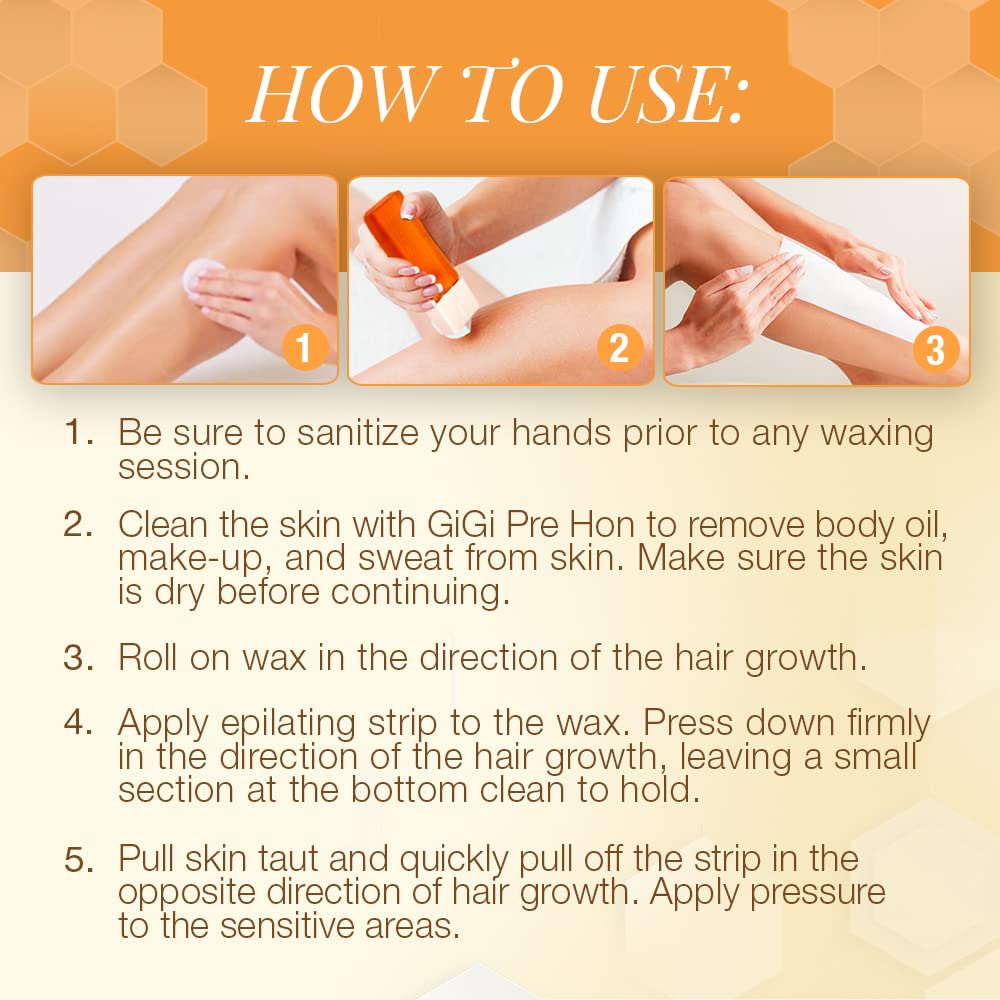 HOW TO USE:

1

2

3

1. Be sure to sanitize your hands prior to any waxing session.

2. Clean the skin with GiGi Pre Hon to remove body oil, make-up, and sweat from skin. Make sure the skin is dry before continuing.

3. Roll on wax in the direction of the hair growth.

4. Apply epilating strip to the wax. Press down firmly in the direction of the hair growth, leaving a small section at the bottom clean to hold.

5. Pull skin taut and quickly pull off the strip in the opposite direction of hair growth. Apply pressure to the sensitive areas.