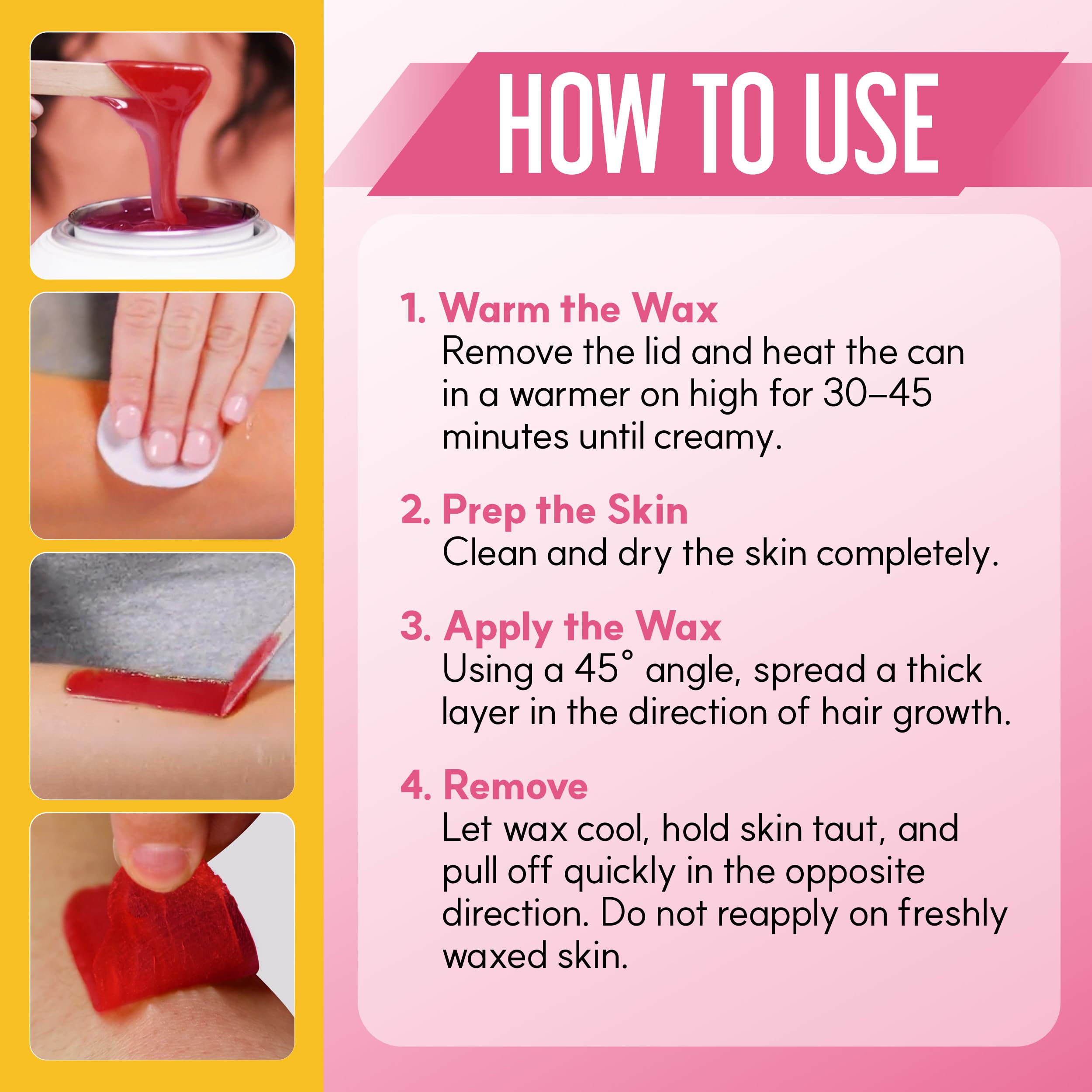 HOW TO USE

1. Warm the Wax
Remove the lid and heat the can in a warmer on high for 30–45 minutes until creamy.

2. Prep the Skin
Clean and dry the skin completely.

3. Apply the Wax
Using a 45° angle, spread a thick layer in the direction of hair growth.

4. Remove
Let wax cool, hold skin taut, and pull off quickly in the opposite direction. Do not reapply on freshly waxed skin.