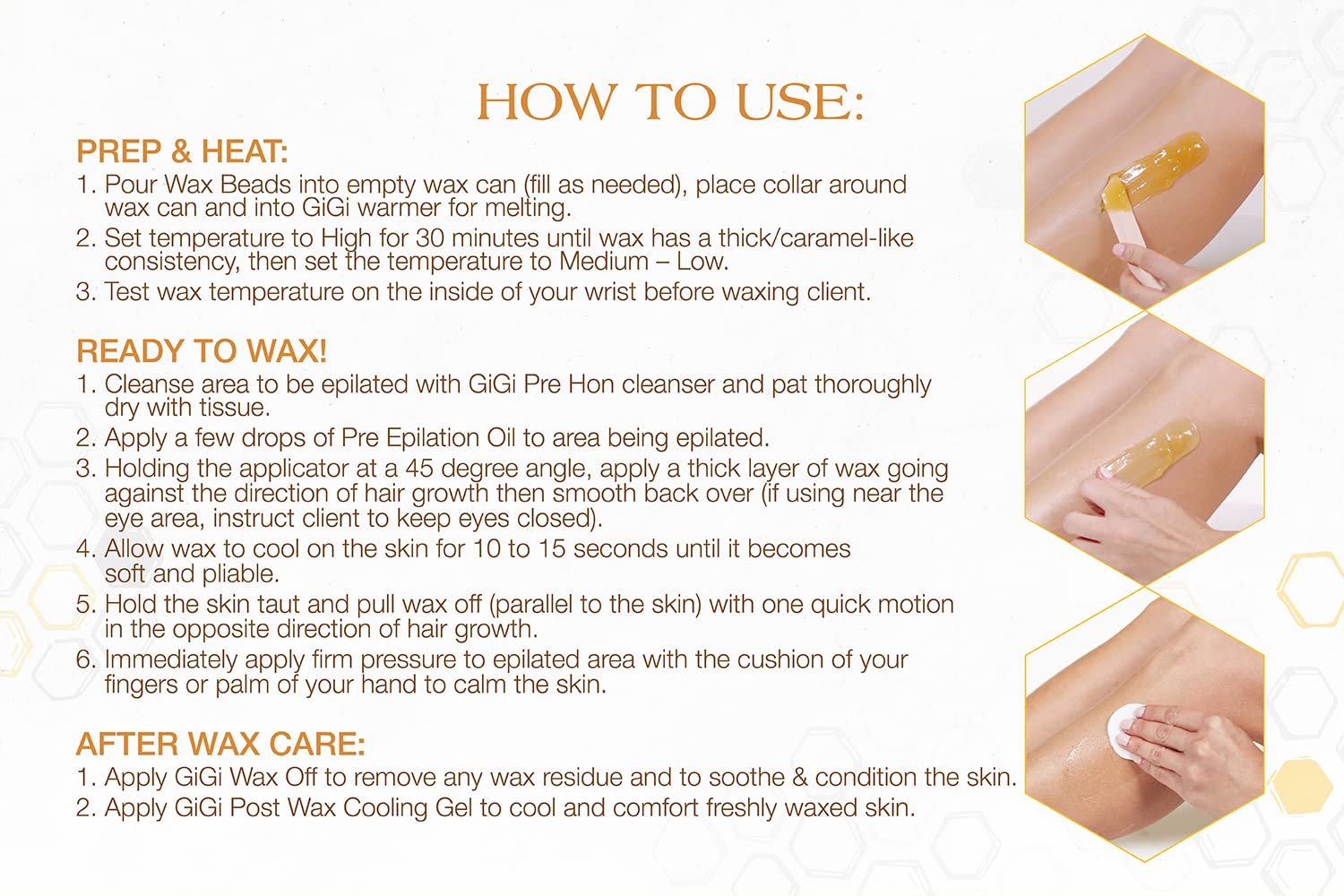 HOW TO USE:

PREP & HEAT:
1. Pour Wax Beads into empty wax can (fill as needed), place collar around wax can and into GiGi warmer for melting.
2. Set temperature to High for 30 minutes until wax has a thick/caramel-like consistency, then set the temperature to Medium – Low.
3. Test wax temperature on the inside of your wrist before waxing client.

READY TO WAX!
1. Cleanse area to be epilated with GiGi Pre Hon cleanser and pat thoroughly dry with tissue.
2. Apply a few drops of Pre Epilation Oil to area being epilated.
3. Holding the applicator at a 45 degree angle, apply a thick layer of wax going against the direction of hair growth then smooth back over (if using near the eye area, instruct client to keep eyes closed).
4. Allow wax to cool on the skin for 10 to 15 seconds until it becomes soft and pliable.
5. Hold the skin taut and pull wax off (parallel to the skin) with one quick motion in the opposite direction of hair growth.
6. Immediately apply firm pressure to epilated area with the cushion of your fingers or palm of your hand to calm the skin.

AFTER WAX CARE:
1. Apply GiGi Wax Off to remove any wax residue and to soothe & condition the skin.
2. Apply GiGi Post Wax Cooling Gel to cool and comfort freshly waxed skin.