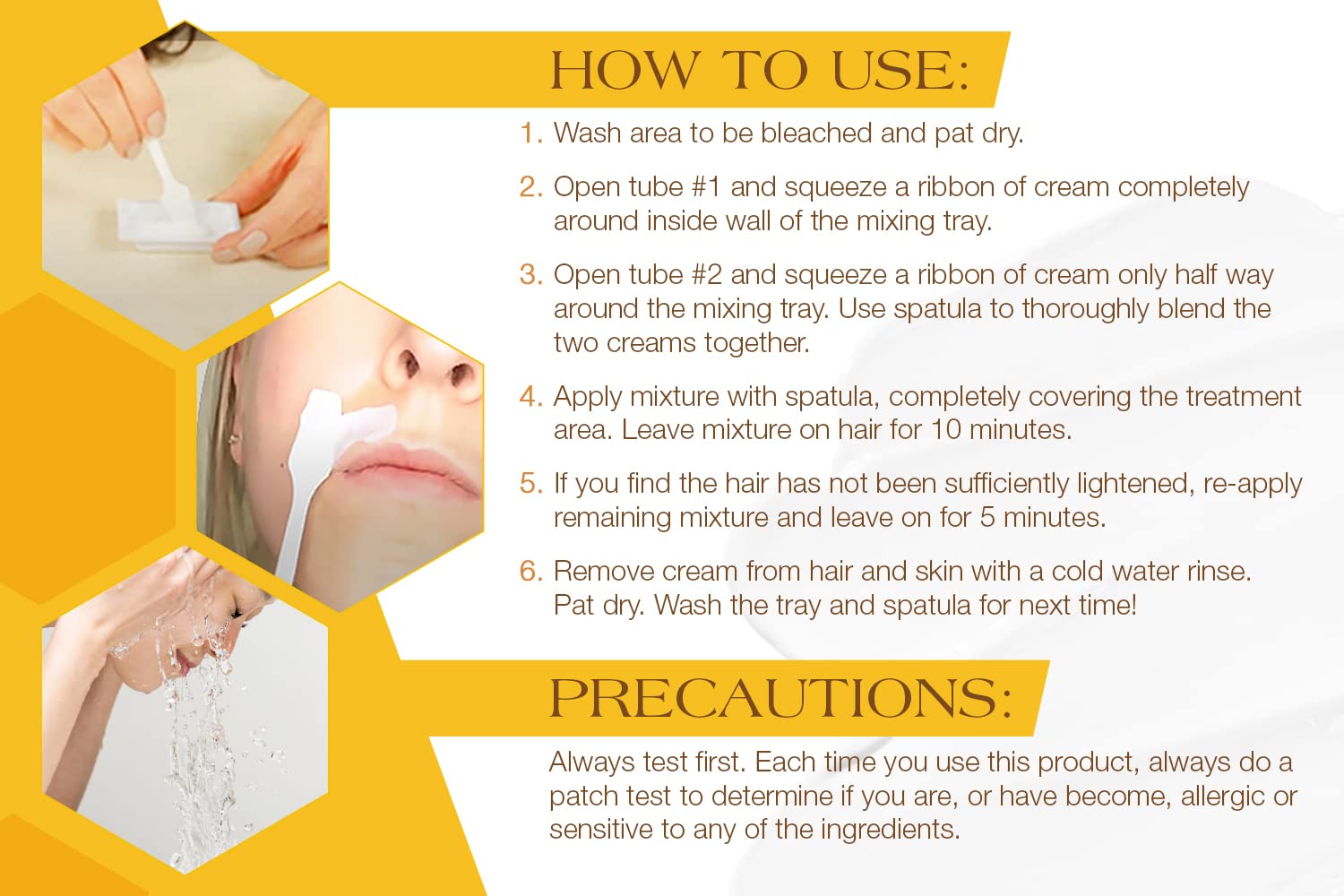 HOW TO USE:

1. Wash area to be bleached and pat dry.

2. Open tube #1 and squeeze a ribbon of cream completely around inside wall of the mixing tray.

3. Open tube #2 and squeeze a ribbon of cream only half way around the mixing tray. Use spatula to thoroughly blend the two creams together.

4. Apply mixture with spatula, completely covering the treatment area. Leave mixture on hair for 10 minutes.

5. If you find the hair has not been sufficiently lightened, re-apply remaining mixture and leave on for 5 minutes.

6. Remove cream from hair and skin with a cold water rinse. Pat dry. Wash the tray and spatula for next time!

PRECAUTIONS:

Always test first. Each time you use this product, always do a patch test to determine if you are, or have become, allergic or sensitive to any of the ingredients.