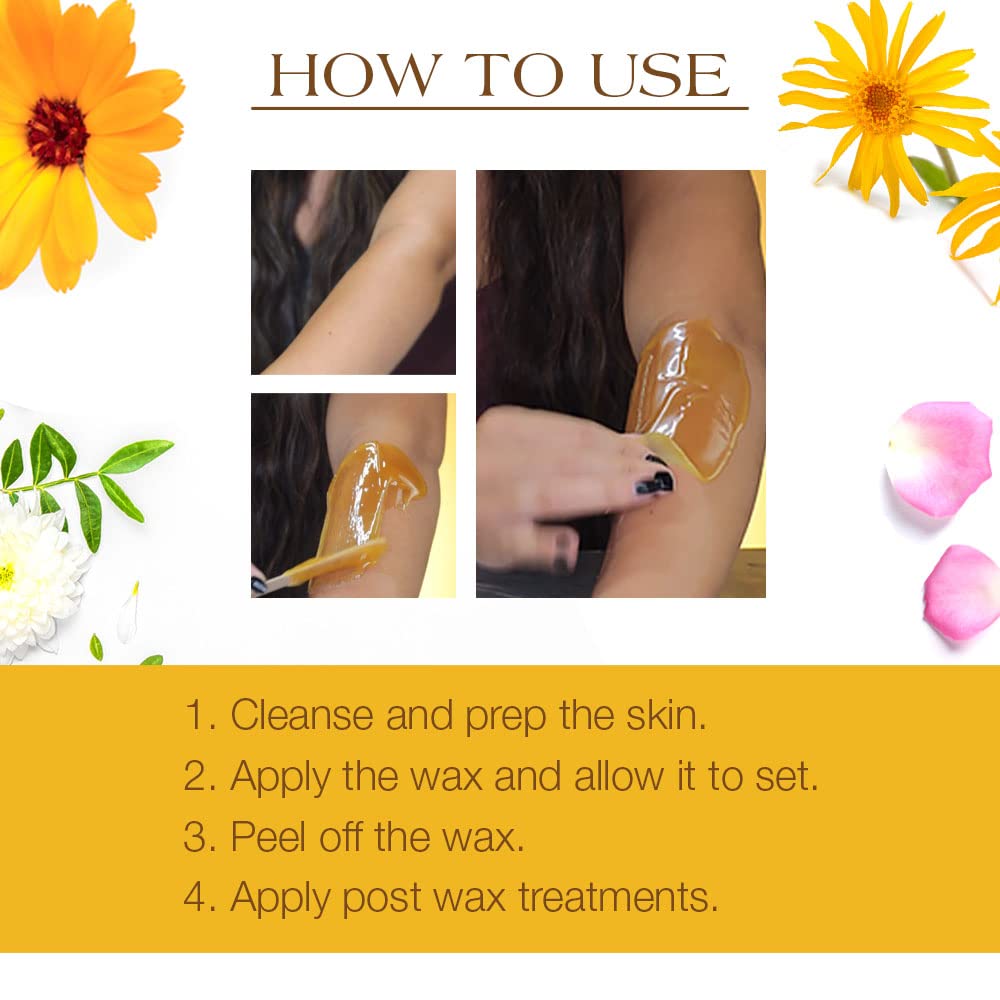 HOW TO USE

1. Cleanse and prep the skin.
2. Apply the wax and allow it to set.
3. Peel off the wax.
4. Apply post wax treatments.