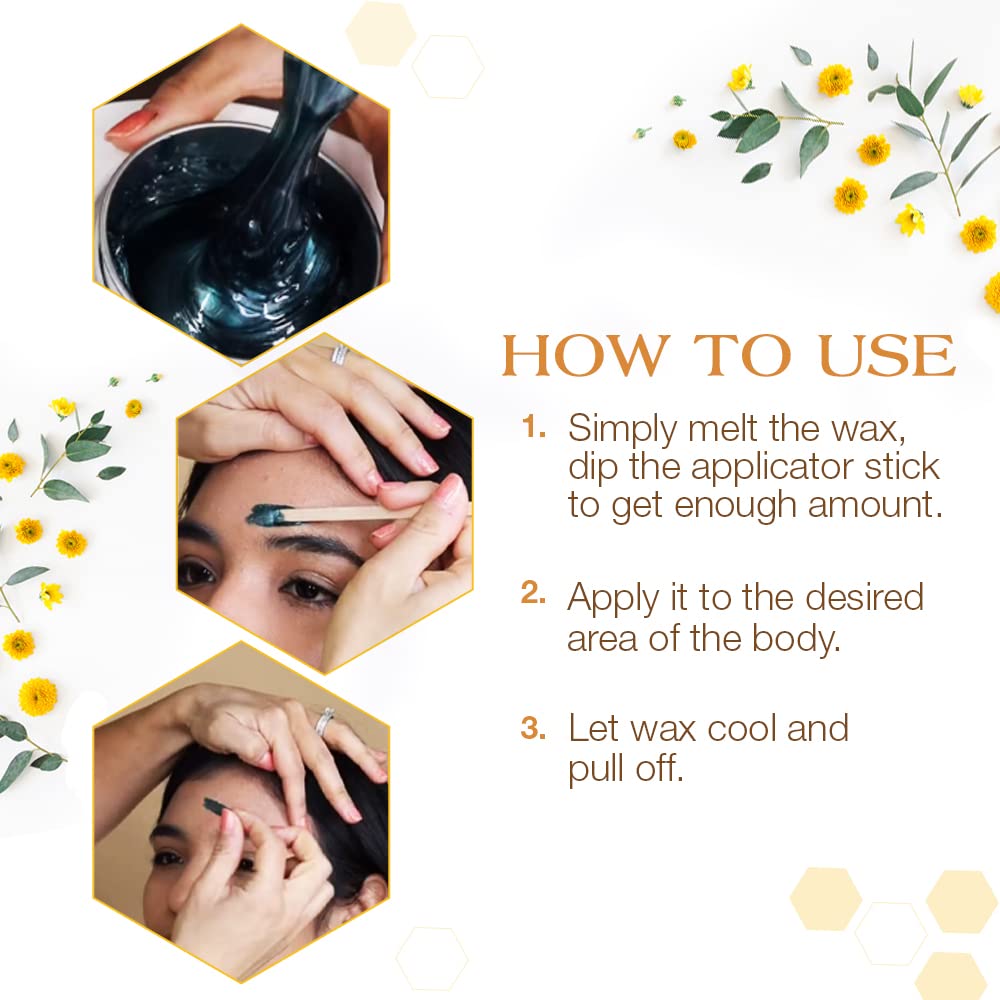 HOW TO USE

1. Simply melt the wax, dip the applicator stick to get enough amount.

2. Apply it to the desired area of the body.

3. Let wax cool and pull off.