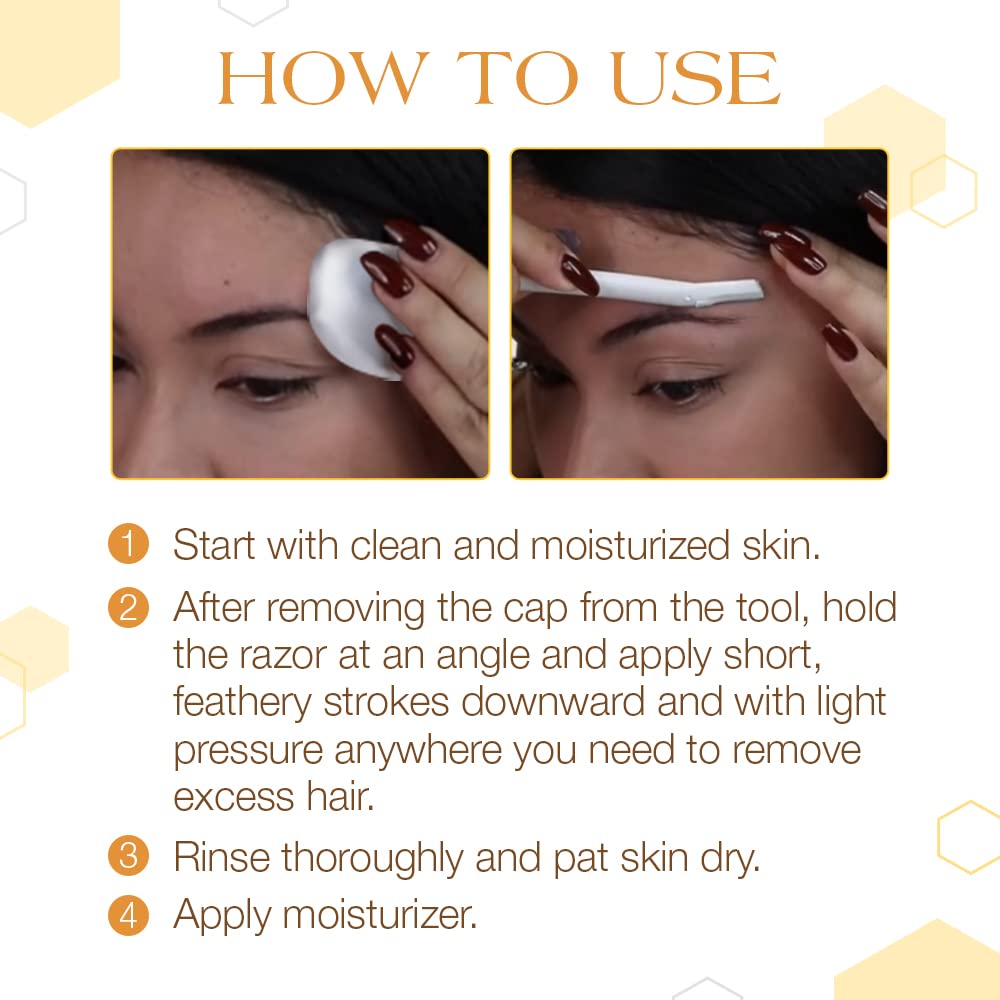 HOW TO USE

1 Start with clean and moisturized skin.

2 After removing the cap from the tool, hold the razor at an angle and apply short, feathery strokes downward and with light pressure anywhere you need to remove excess hair.

3 Rinse thoroughly and pat skin dry.

4 Apply moisturizer.