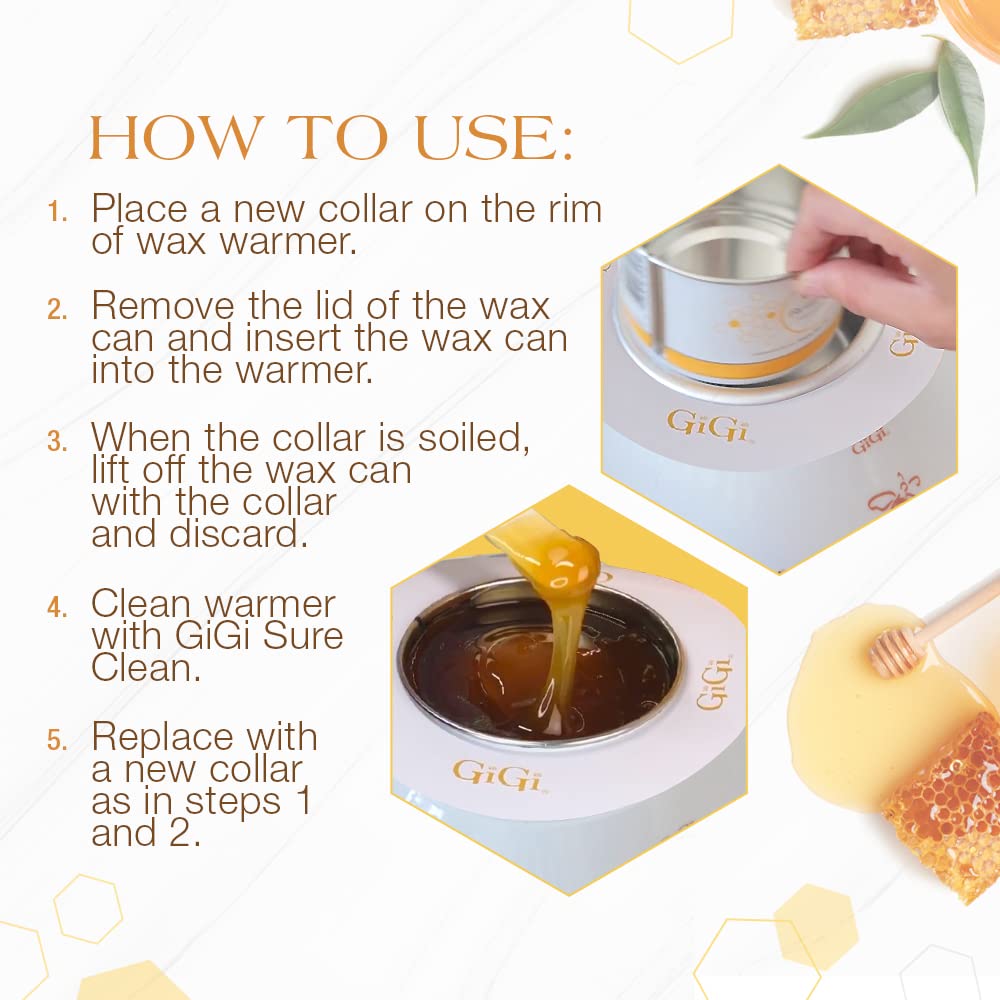 HOW TO USE:

1. Place a new collar on the rim of wax warmer.

2. Remove the lid of the wax can and insert the wax can into the warmer.

3. When the collar is soiled, lift off the wax can with the collar and discard.

4. Clean warmer with GiGi Sure Clean.

5. Replace with a new collar as in steps 1 and 2.

GiGi

GiGi

GiGi

GiGi

GiGi