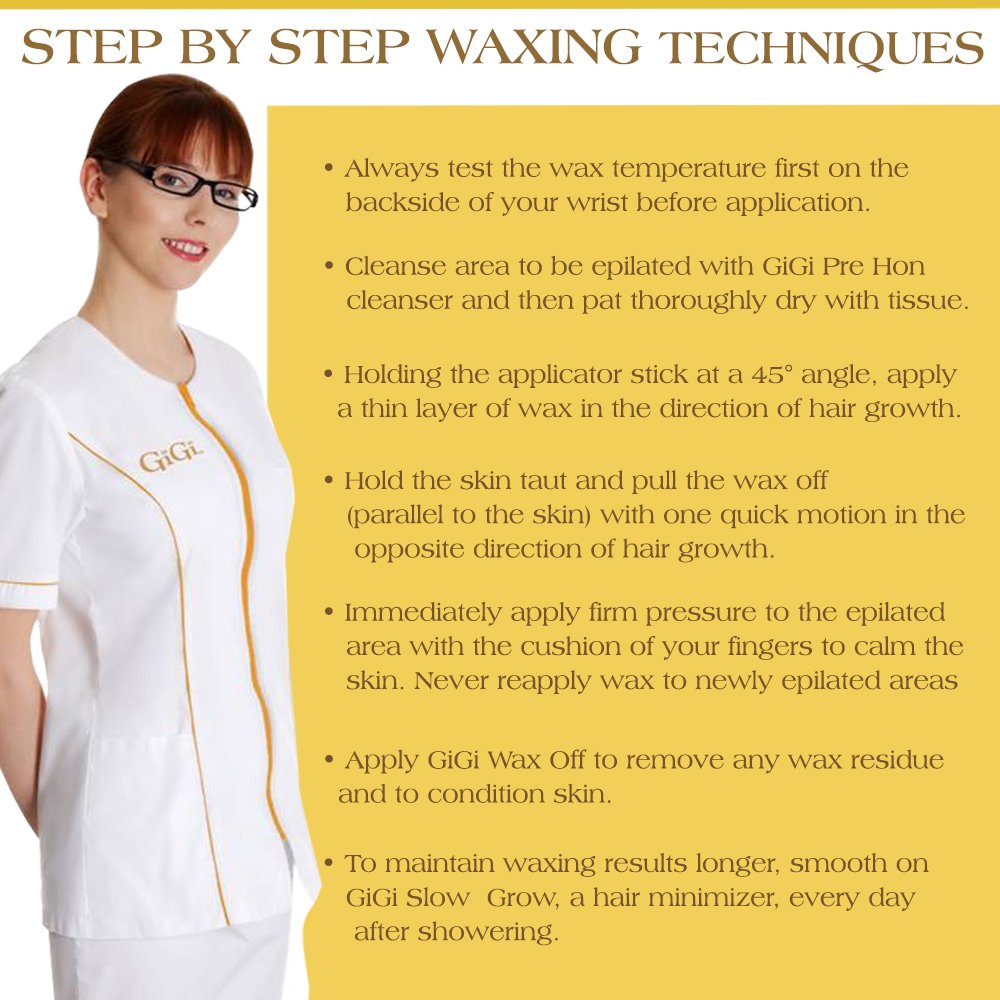 STEP BY STEP WAXING TECHNIQUES

GiGi

• Always test the wax temperature first on the backside of your wrist before application.

• Cleanse area to be epilated with GiGi Pre Hon cleanser and then pat thoroughly dry with tissue.

• Holding the applicator stick at a 45° angle, apply a thin layer of wax in the direction of hair growth.

• Hold the skin taut and pull the wax off (parallel to the skin) with one quick motion in the opposite direction of hair growth.

• Immediately apply firm pressure to the epilated area with the cushion of your fingers to calm the skin. Never reapply wax to newly epilated areas

• Apply GiGi Wax Off to remove any wax residue and to condition skin.

• To maintain waxing results longer, smooth on GiGi Slow Grow, a hair minimizer, every day after showering.