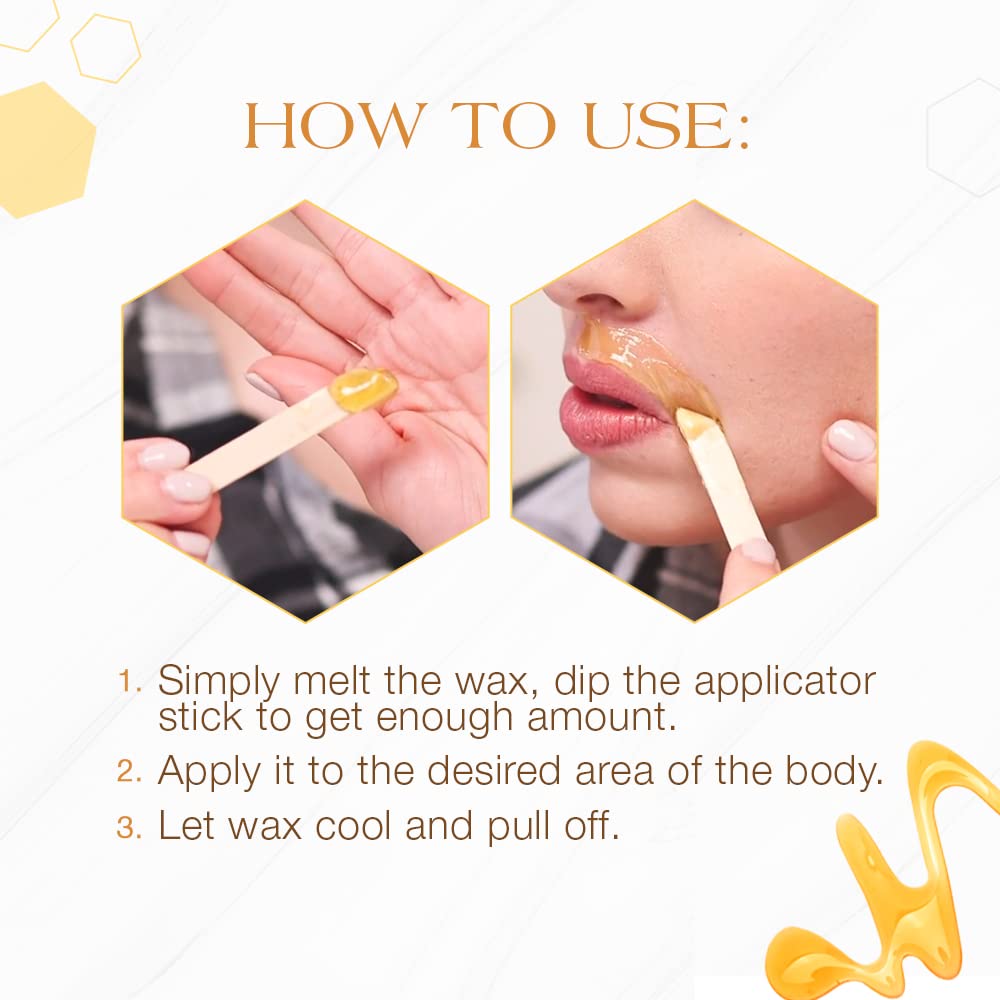 HOW TO USE:

1. Simply melt the wax, dip the applicator stick to get enough amount.
2. Apply it to the desired area of the body.
3. Let wax cool and pull off.